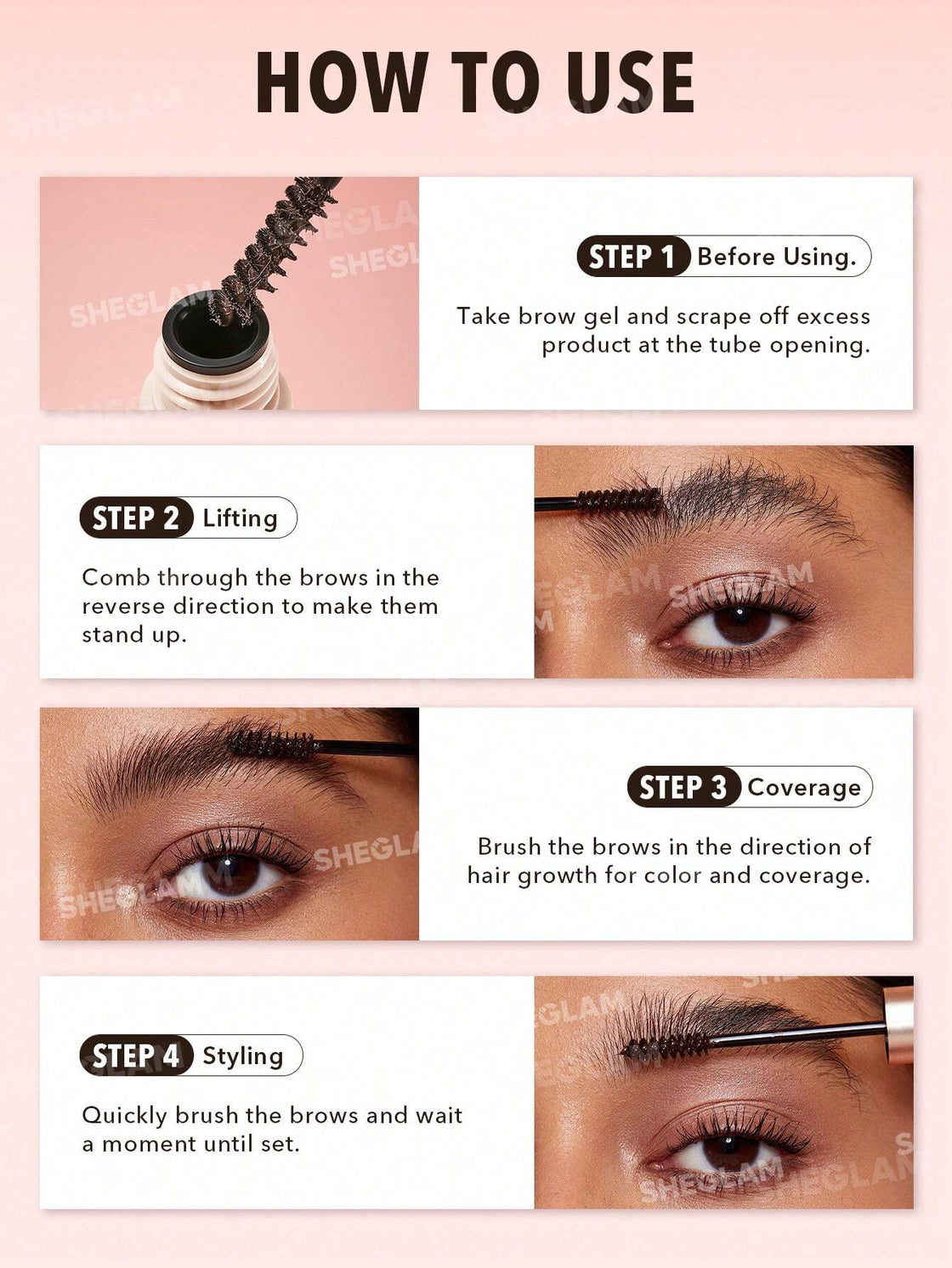 HOW TO USE

SHEGLAM

STEP 1 Before Using.

Take brow gel and scrape off excess product at the tube opening.

STEP 2 Lifting

Comb through the brows in the reverse direction to make them stand up.

STEP 3 Coverage

Brush the brows in the direction of hair growth for color and coverage.

STEP 4 Styling

Quickly brush the brows and wait a moment until set.