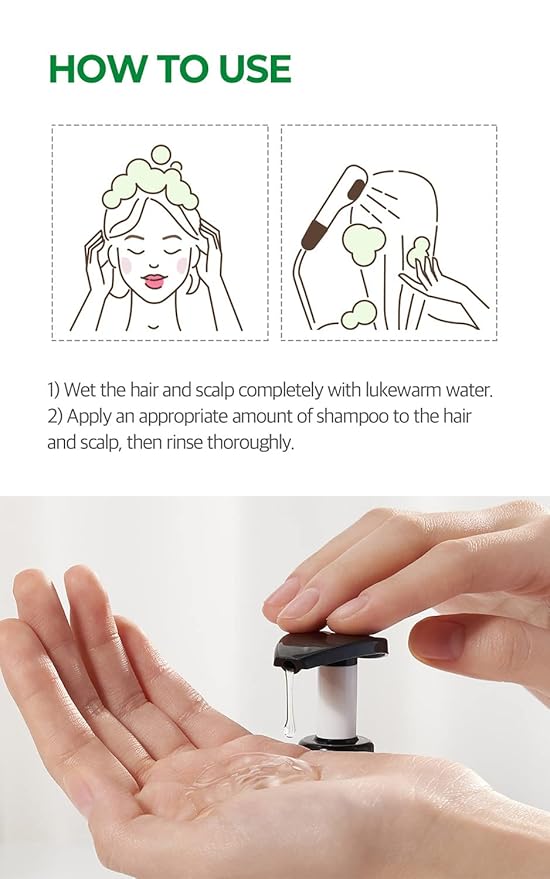 HOW TO USE

1) Wet the hair and scalp completely with lukewarm water.
2) Apply an appropriate amount of shampoo to the hair and scalp, then rinse thoroughly.