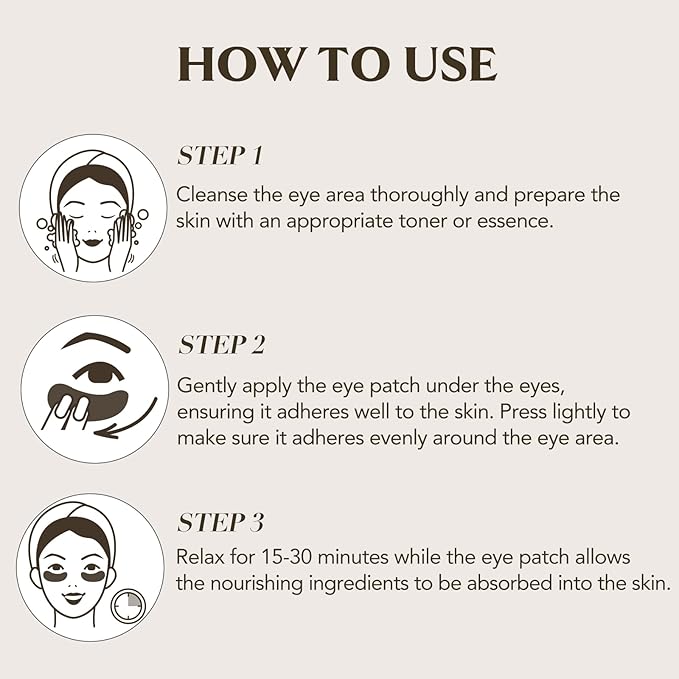 HOW TO USE

STEP 1

Cleanse the eye area thoroughly and prepare the skin with an appropriate toner or essence.

STEP 2

Gently apply the eye patch under the eyes, ensuring it adheres well to the skin. Press lightly to make sure it adheres evenly around the eye area.

STEP 3

Relax for 15-30 minutes while the eye patch allows the nourishing ingredients to be absorbed into the skin.