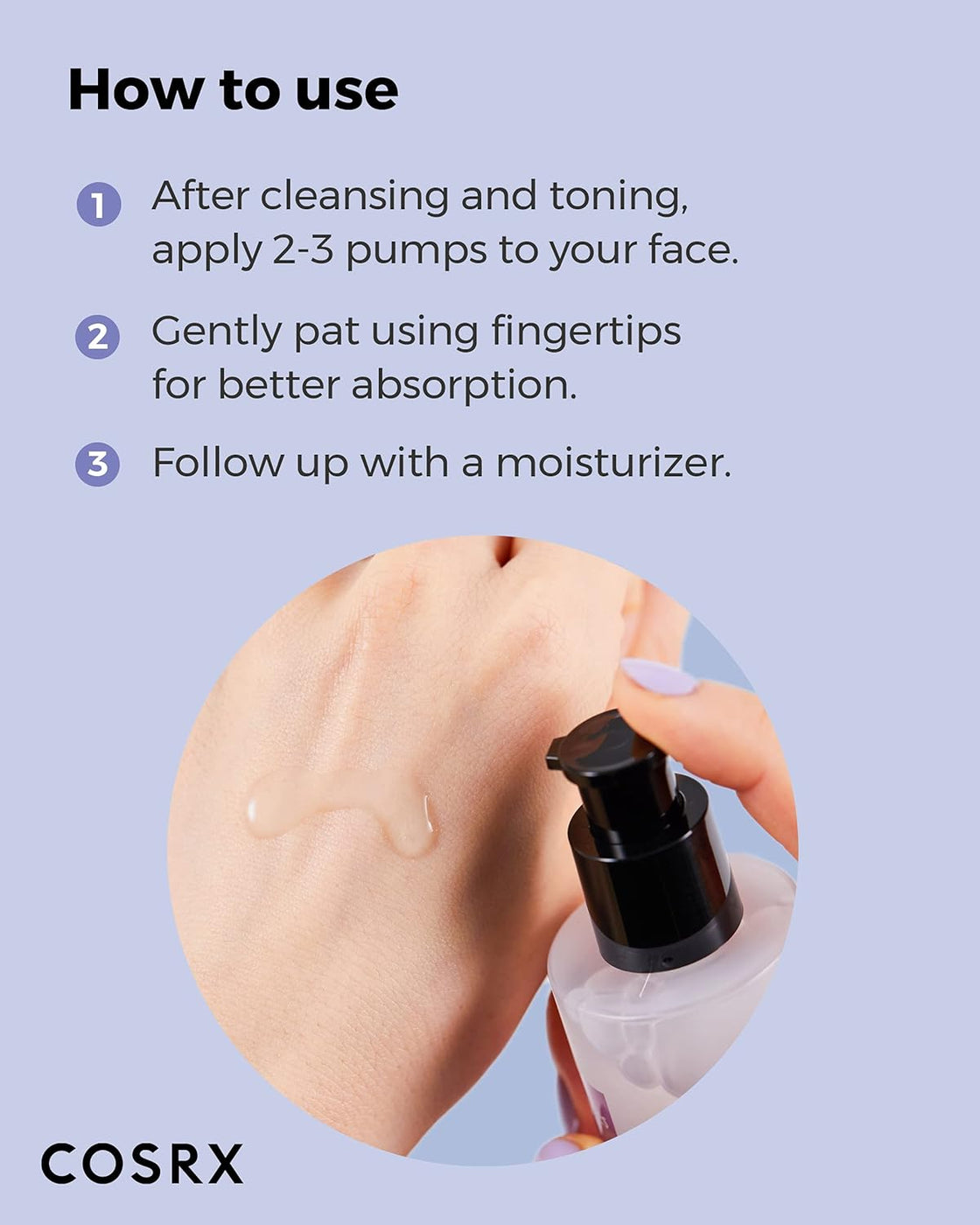 How to use

1 After cleansing and toning, apply 2-3 pumps to your face.

2 Gently pat using fingertips for better absorption.

3 Follow up with a moisturizer.

COSRX